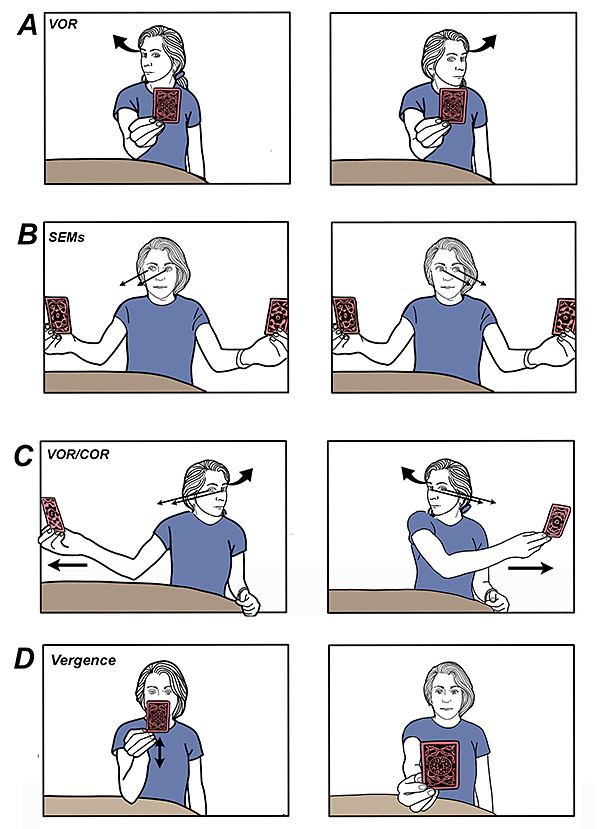 A VOR

B SEMs

C VOR/COR

D Vergence